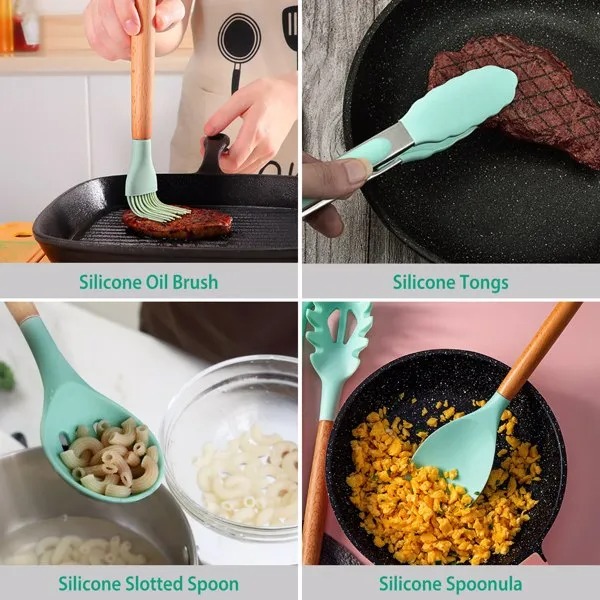 Silicone Oil Brush

Silicone Tongs

Silicone Slotted Spoon

Silicone Spoonula