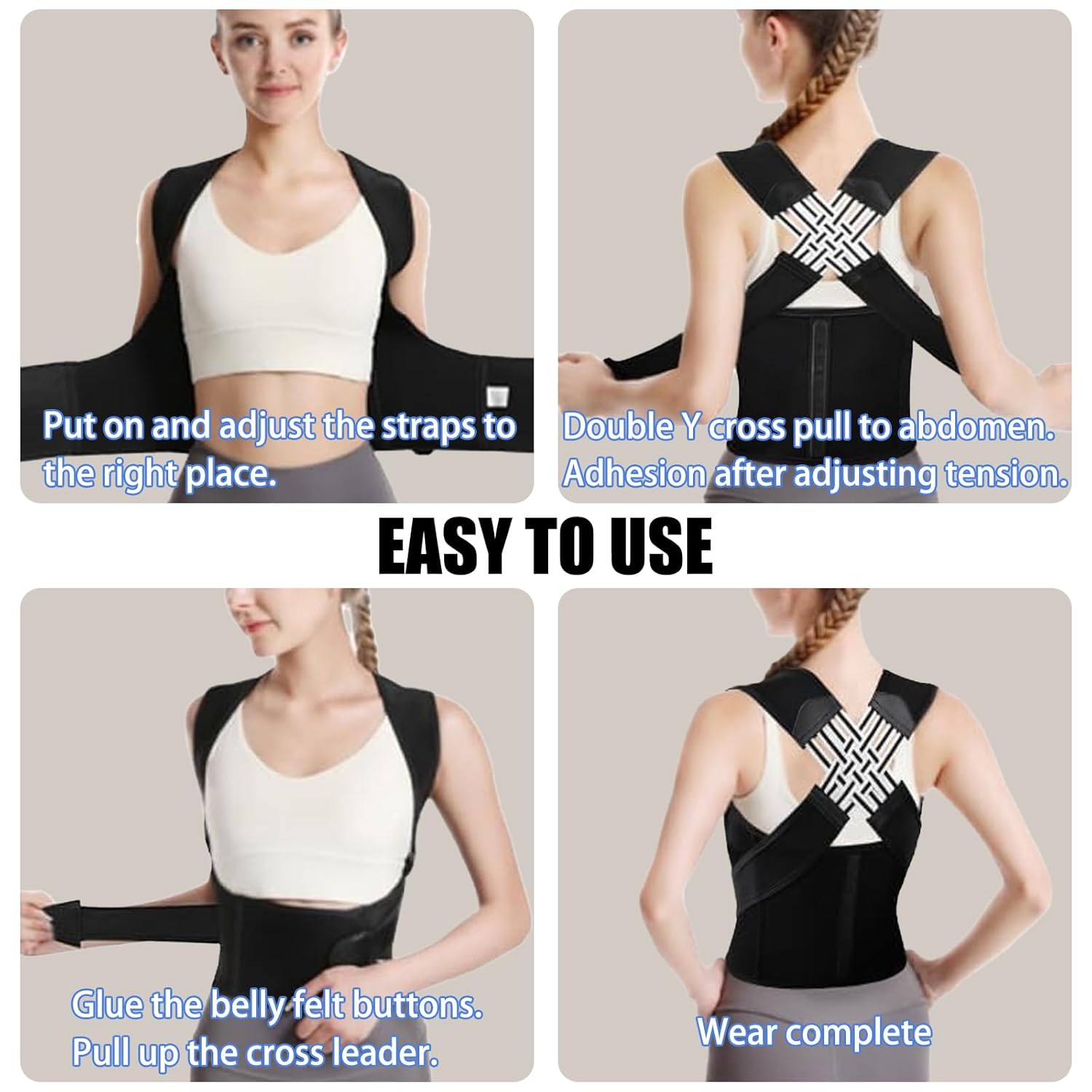 Put on and adjust the straps to the right place.

Double Y cross pull to abdomen. Adhesion after adjusting tension.

EASY TO USE

Glue the belly felt buttons. Pull up the cross leader.

Wear complete