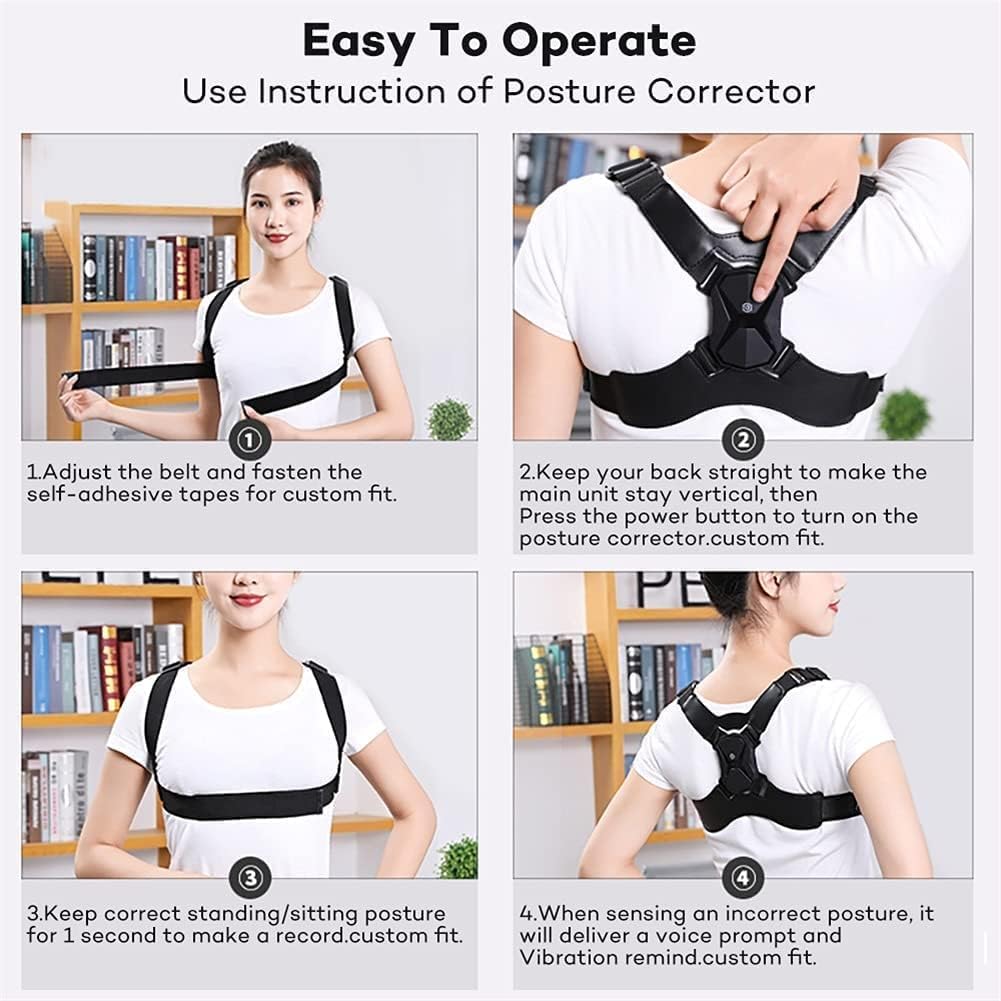 Easy To Operate
Use Instruction of Posture Corrector

①
1.Adjust the belt and fasten the self-adhesive tapes for custom fit.

②
2.Keep your back straight to make the main unit stay vertical, then
Press the power button to turn on the posture corrector.custom fit.

③
3.Keep correct standing/sitting posture for 1 second to make a record.custom fit.

④
4.When sensing an incorrect posture, it will deliver a voice prompt and Vibration remind.custom fit.