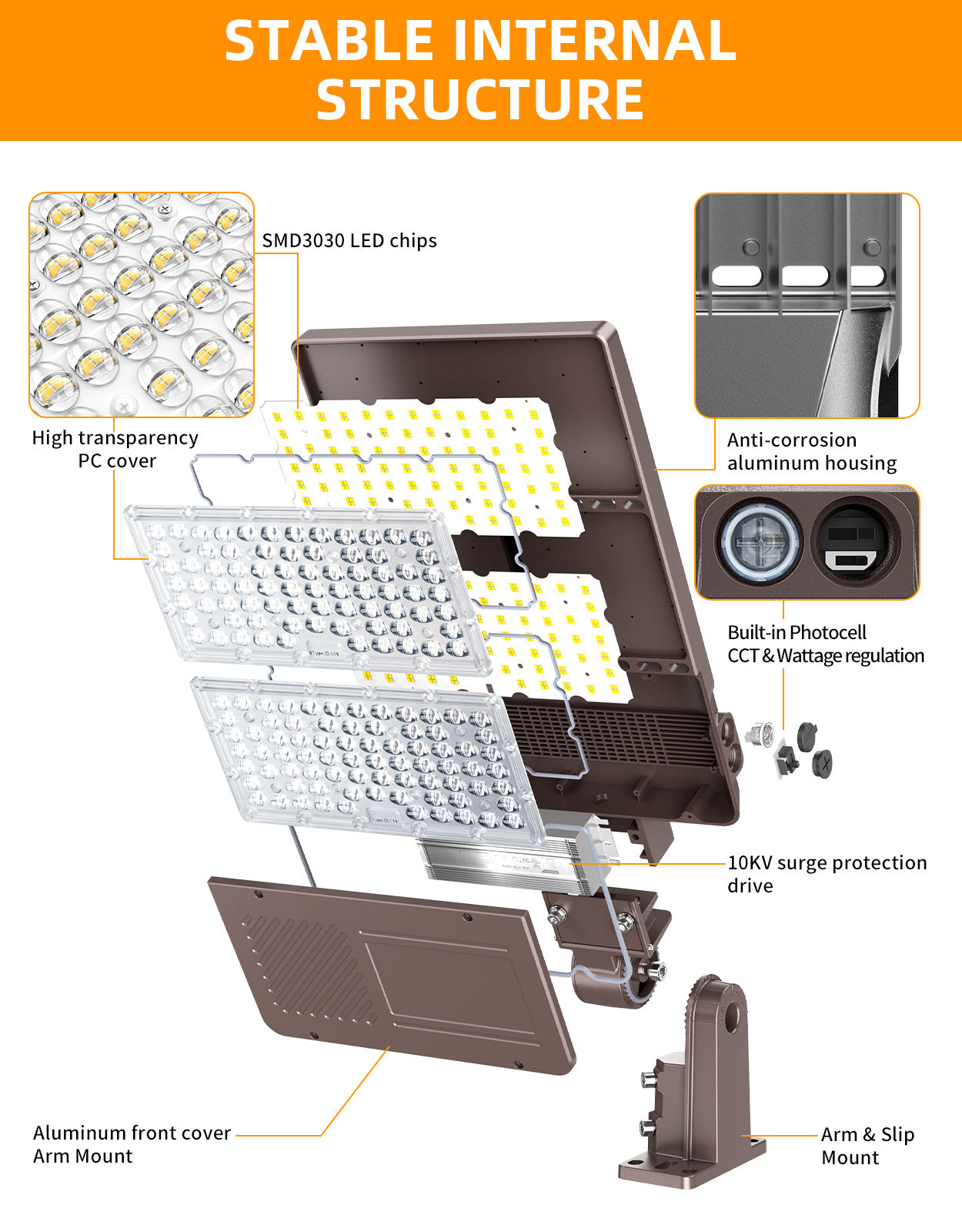 STABLE INTERNAL STRUCTURE

SMD3030 LED chips

High transparency PC cover

Anti-corrosion aluminum housing

Built-in Photocell CCT & Wattage regulation

10KV surge protection drive

Aluminum front cover Arm Mount

Arm & Slip Mount