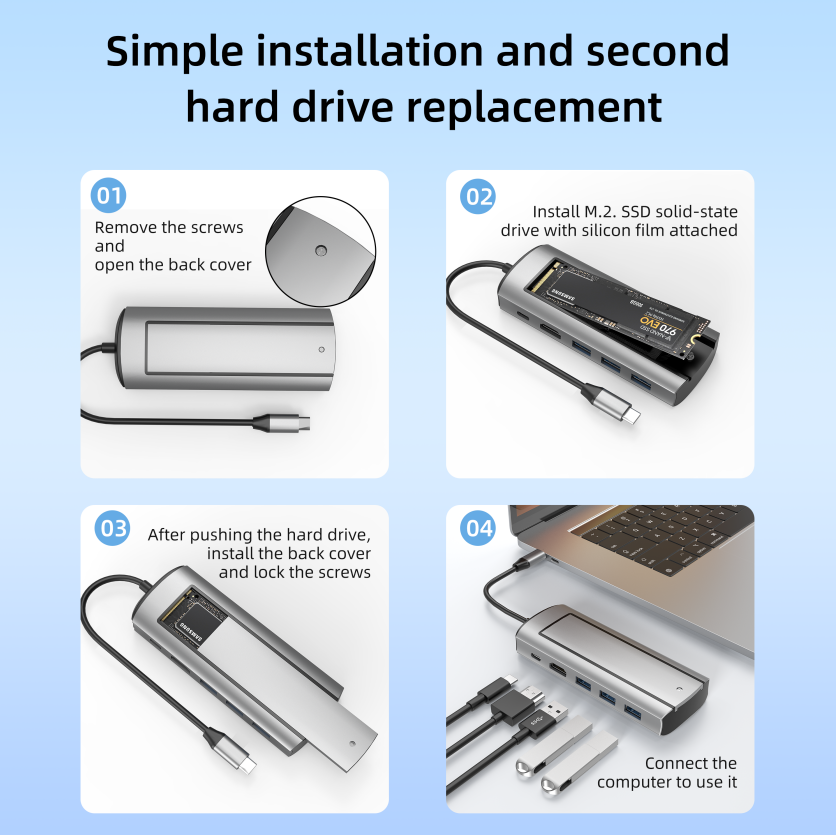 Simple installation and second hard drive replacement

01
Remove the screws
and
open the back cover

02
Install M.2. SSD solid-state drive with silicon film attached

SAMSUNG
970 EVO

03
After pushing the hard drive, install the back cover and lock the screws

SAMSUNG

04
Connect the computer to use it