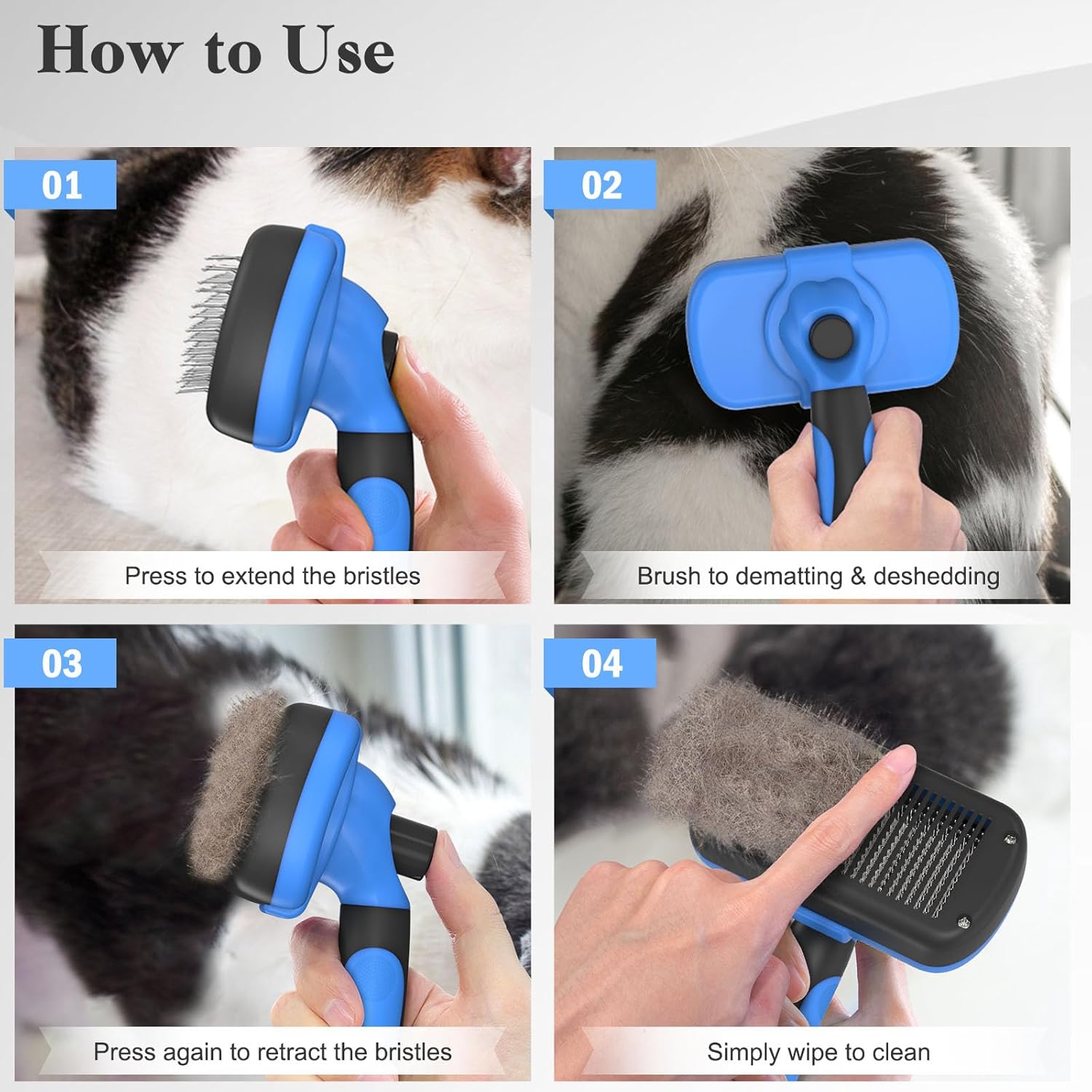 How to Use

01

Press to extend the bristles

02

Brush to dematting & deshedding

03

Press again to retract the bristles

04

Simply wipe to clean