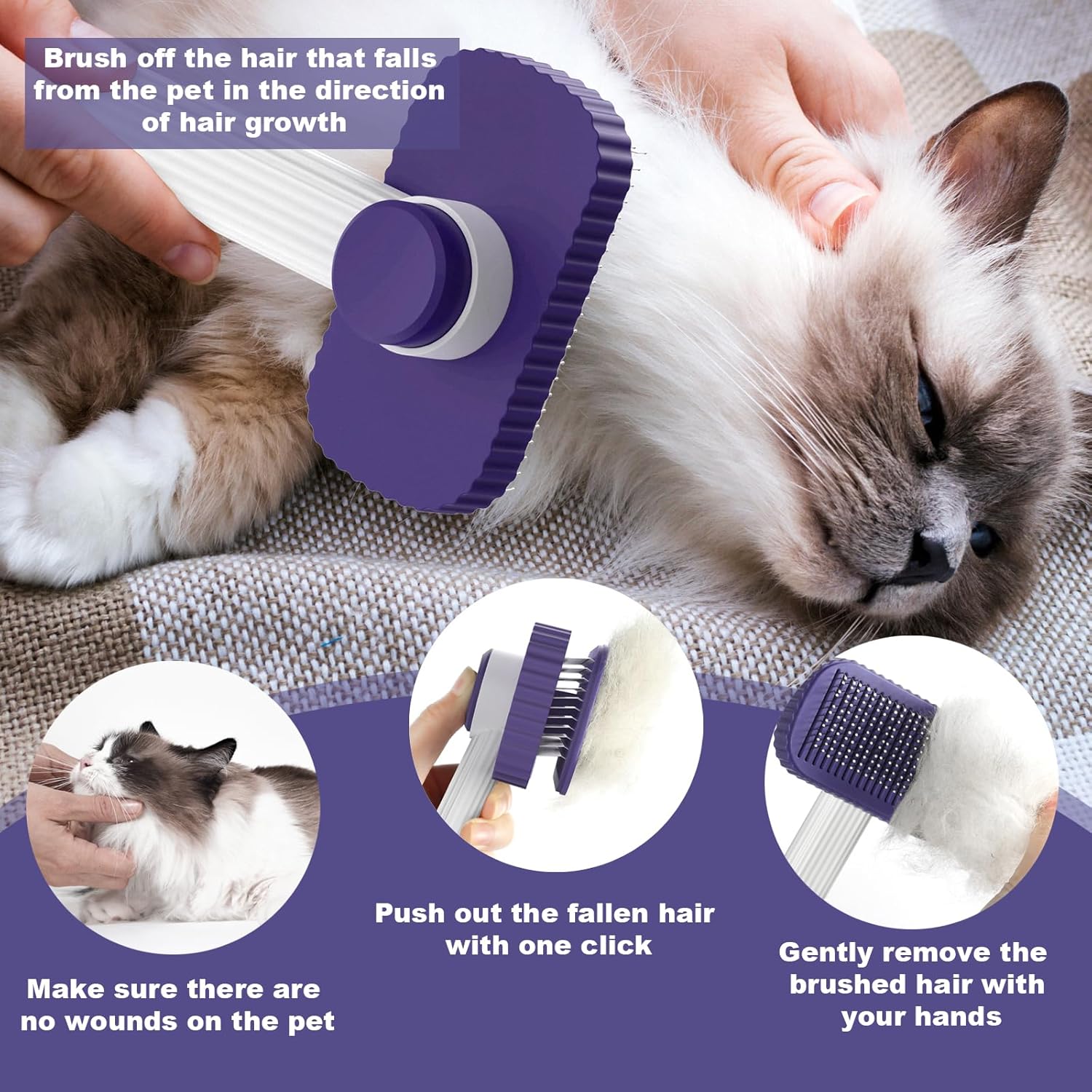 Brush off the hair that falls from the pet in the direction of hair growth

Make sure there are no wounds on the pet

Push out the fallen hair with one click

Gently remove the brushed hair with your hands