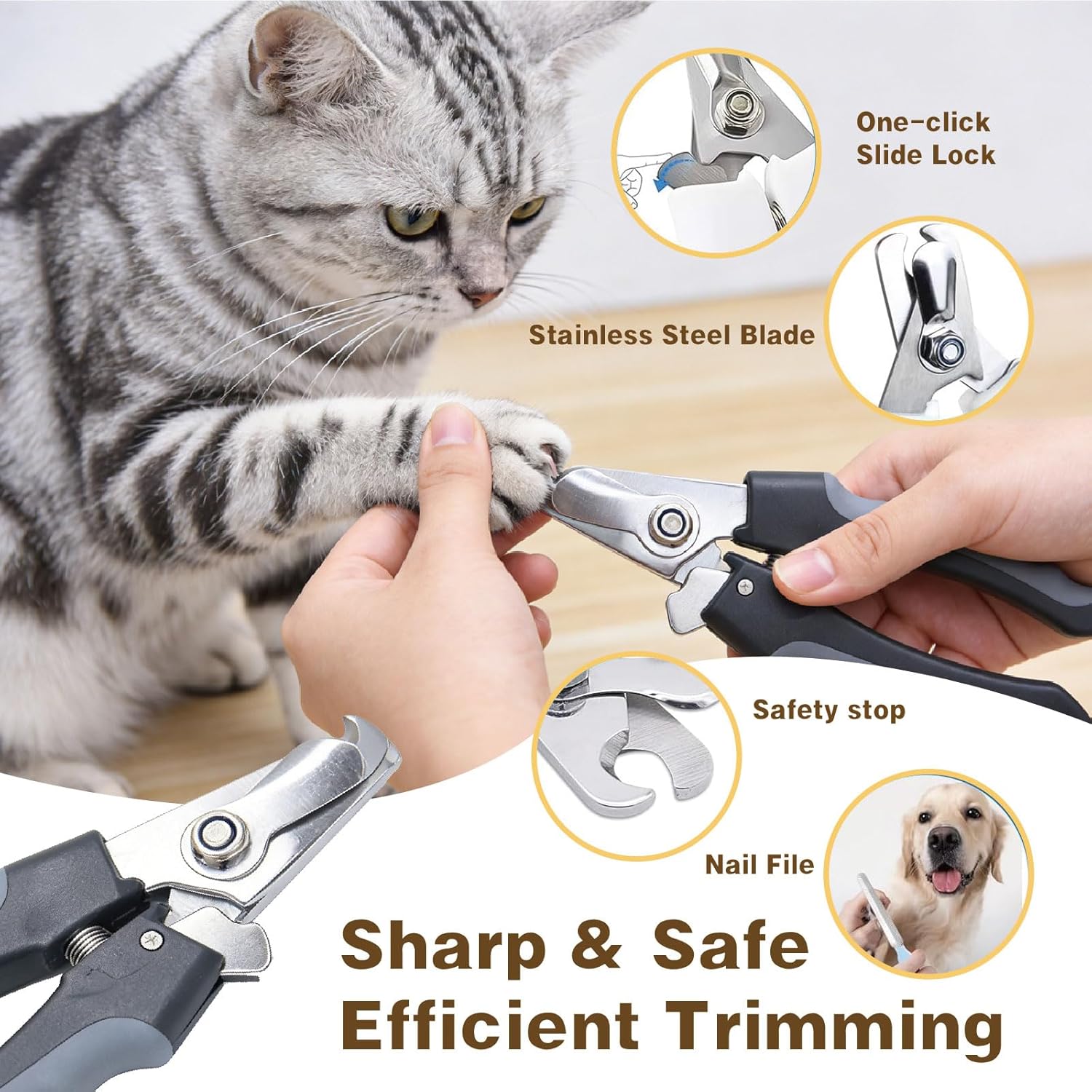 One-click
Slide Lock

Stainless Steel Blade

Safety stop

Nail File

Sharp & Safe
Efficient Trimming