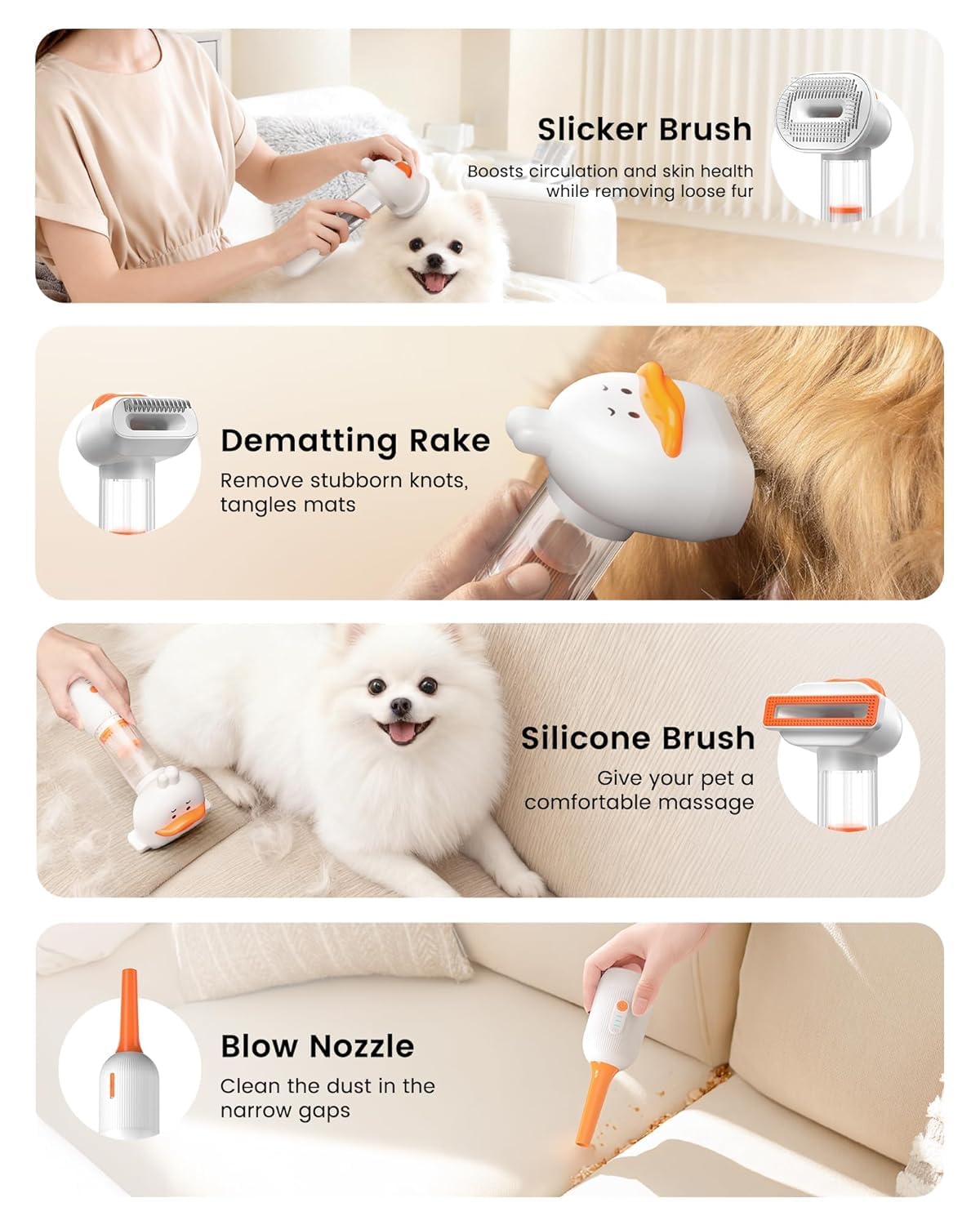 Slicker Brush

Boosts circulation and skin health while removing loose fur

Dematting Rake

Remove stubborn knots, tangles mats

Silicone Brush

Give your pet a comfortable massage

Blow Nozzle

Clean the dust in the narrow gaps