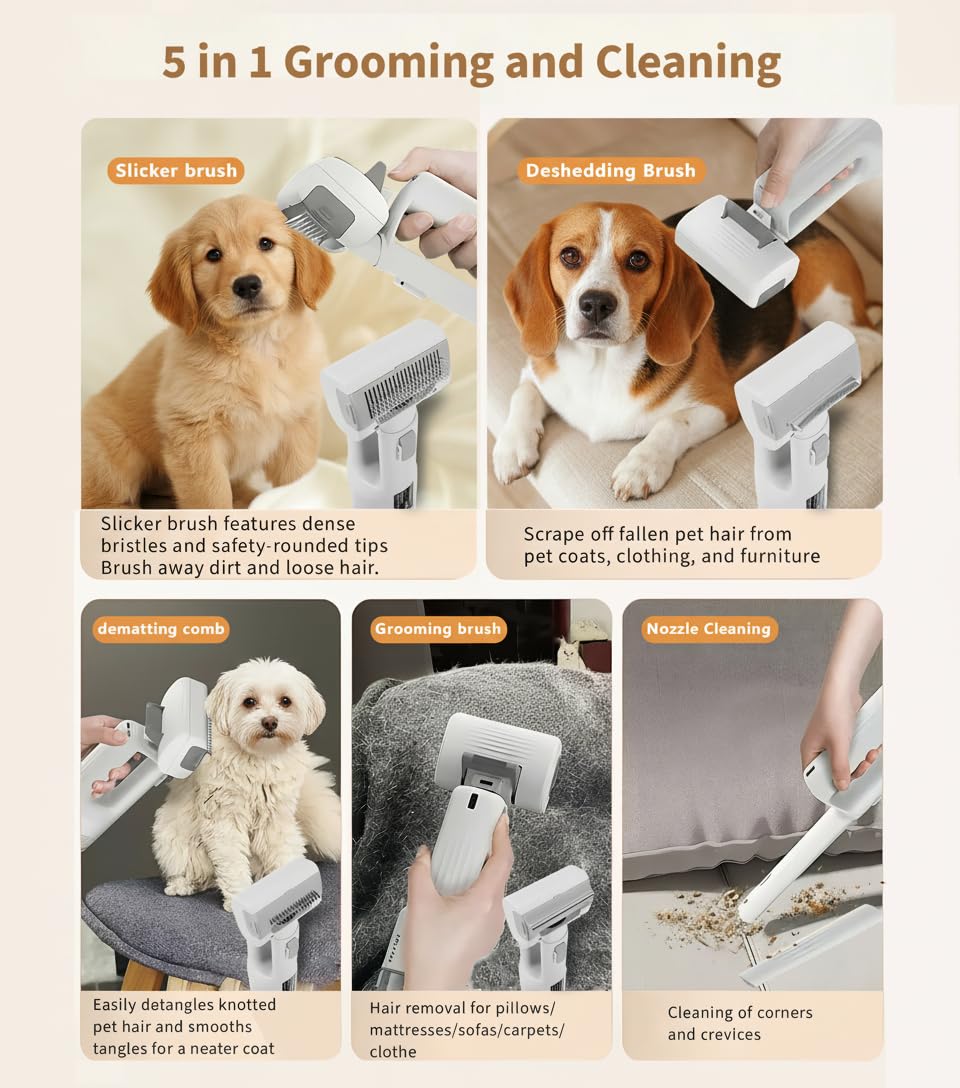 5 in 1 Grooming and Cleaning

Slicker brush

Slicker brush features dense bristles and safety-rounded tips Brush away dirt and loose hair.

Deshedding Brush

Scrape off fallen pet hair from pet coats, clothing, and furniture

dematting comb

Easily detangles knotted pet hair and smooths tangles for a neater coat

Grooming brush

Hair removal for pillows/ mattresses/sofas/carpets/ clothe

Nozzle Cleaning

Cleaning of corners and crevices